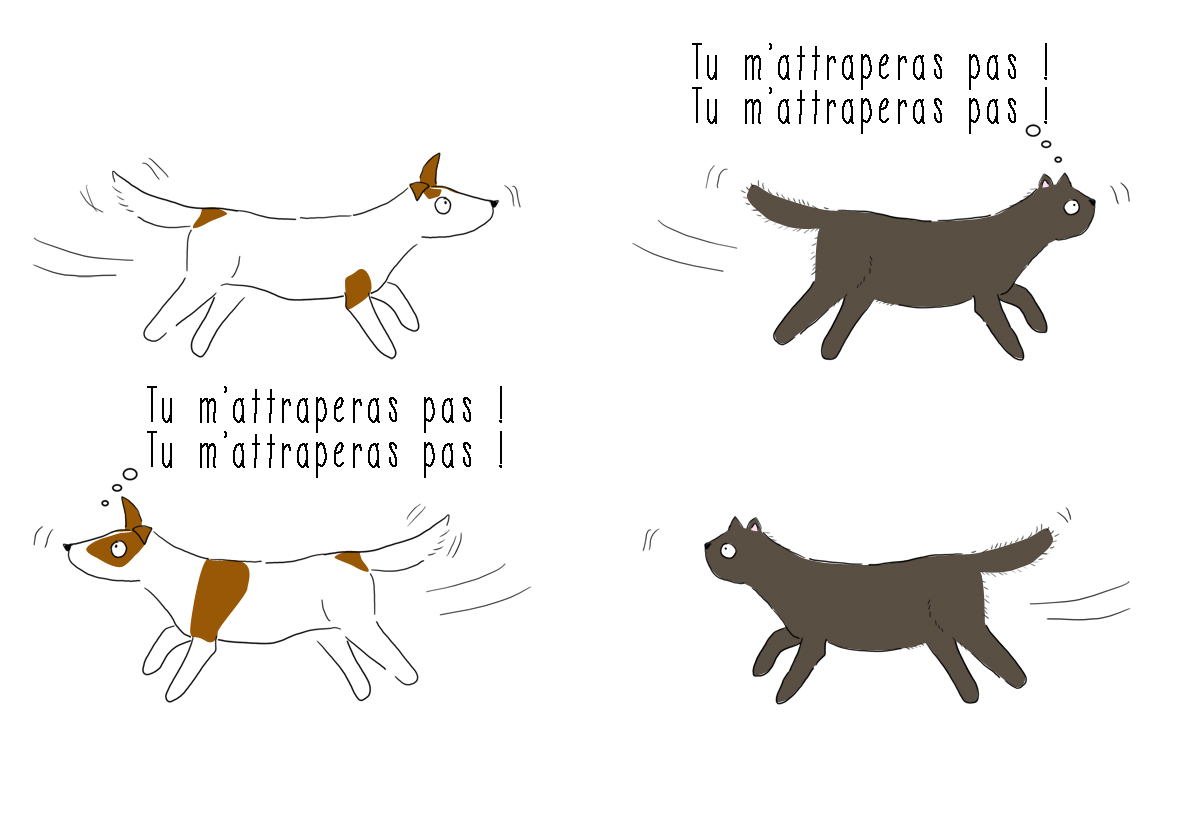 Tu m'attraperas pas !
Tu m'attraperas pas !

Tu m'attraperas pas !
Tu m'attraperas pas !