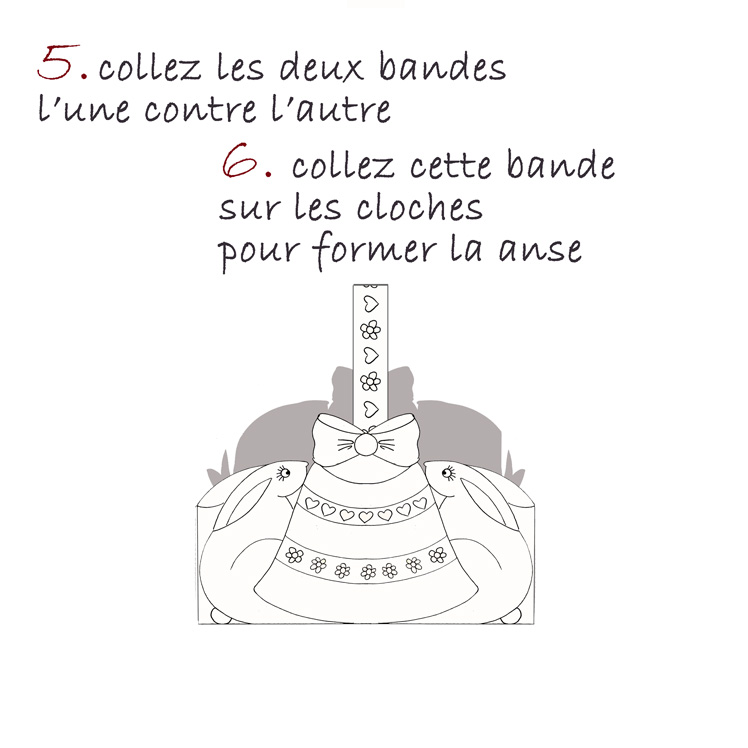 5. collez les deux bandes l'une contre l'autre

6. collez cette bande sur les cloches pour former la anse