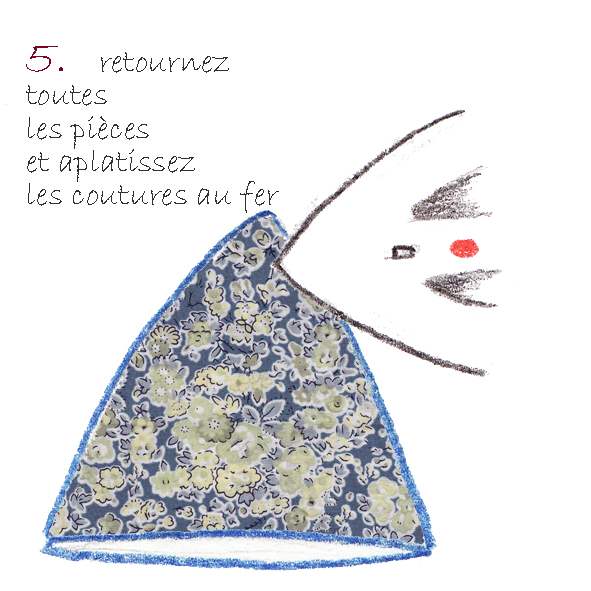 5. retournez toutes les pièces et aplatissez les coutures au fer